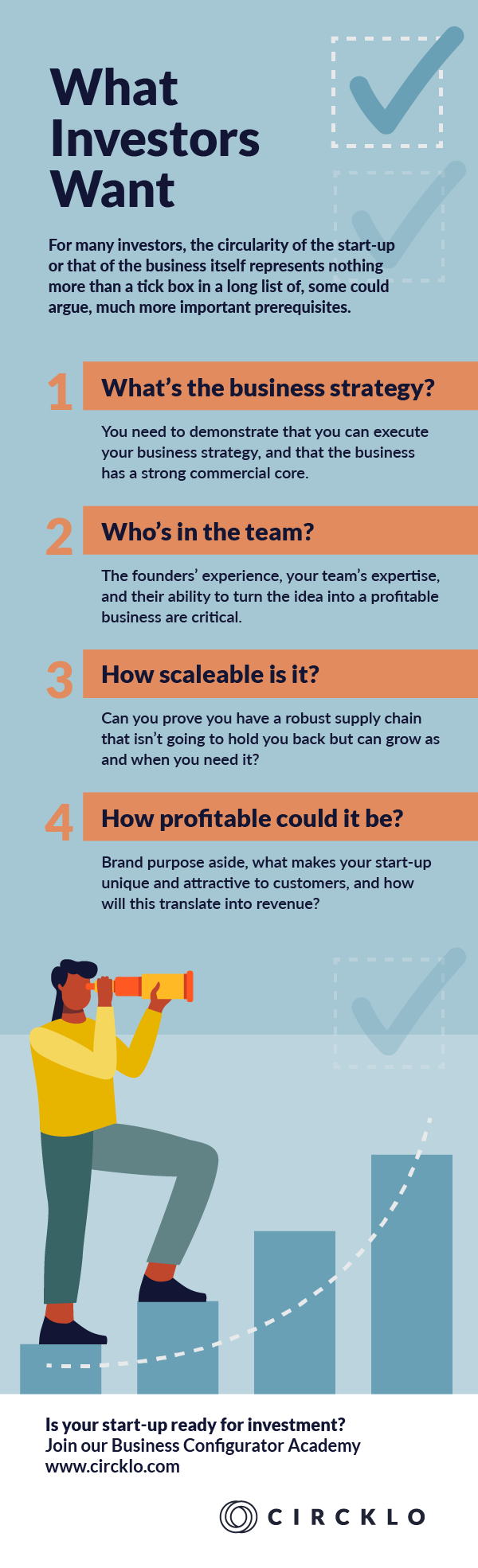 What Investors Want

For many investors, the circularity of the start-up or that of the business itself represents nothing more than a tick box in a long list of, some could argue, much more important prerequisites.

1 What's the business strategy?

You need to demonstrate that you can execute your business strategy, and that the business has a strong commercial core.

2 Who's in the team?

The founders' experience, your team's expertise, and their ability to turn the idea into a profitable business are critical.

3 How scaleable is it?

Can you prove you have a robust supply chain that isn't going to hold you back but can grow as and when you need it?

4 How profitable could it be?

Brand purpose aside, what makes your start-up unique and attractive to customers, and how will this translate into revenue?

Is your start-up ready for investment?
Join our Business Configurator Academy
www.circklo.com

CIRCKLO