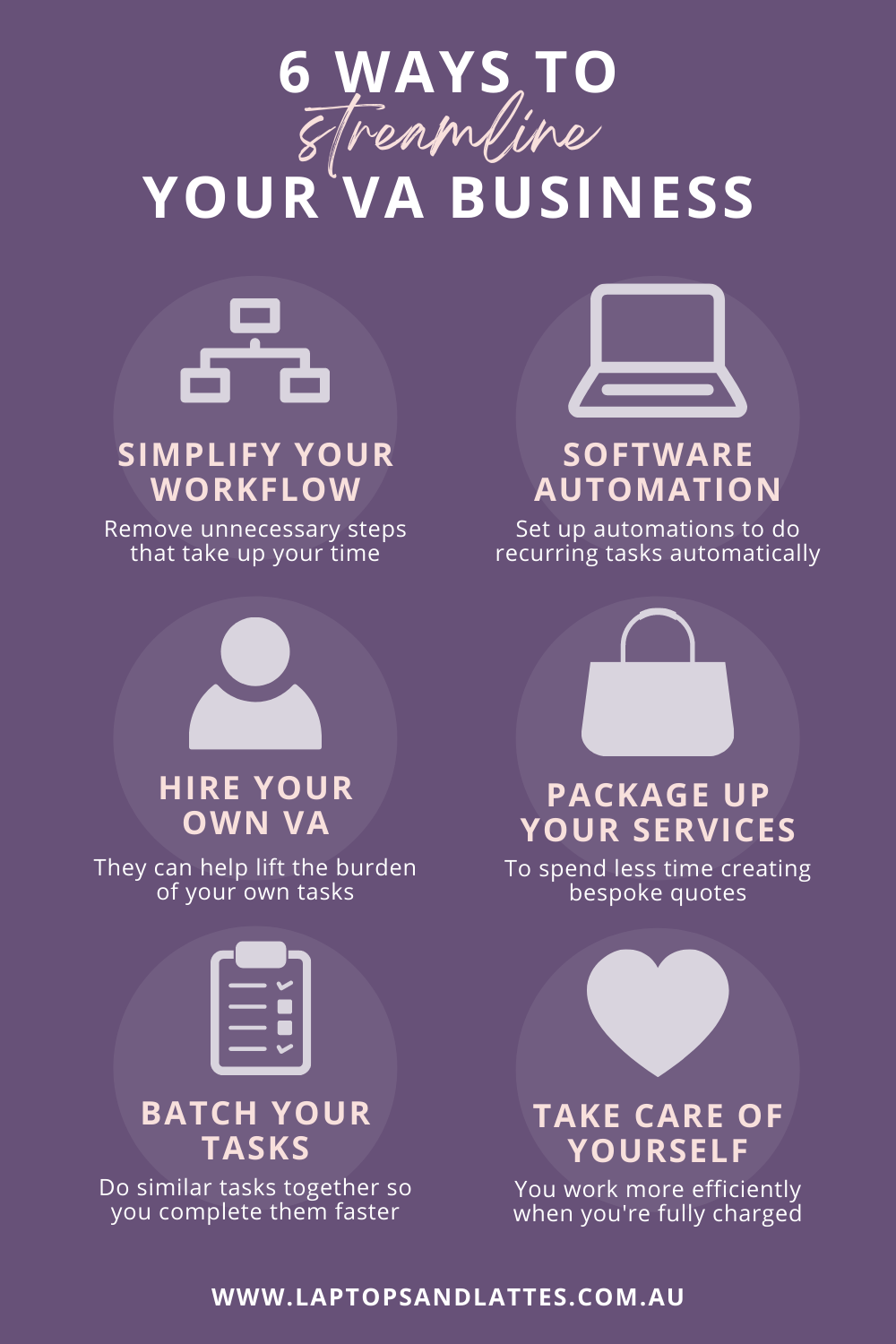 6 WAYS TO
streamline
YOUR VA BUSINESS

SIMPLIFY YOUR WORKFLOW
Remove unnecessary steps that take up your time

SOFTWARE AUTOMATION
Set up automations to do recurring tasks automatically

HIRE YOUR OWN VA
They can help lift the burden of your own tasks

PACKAGE UP YOUR SERVICES
To spend less time creating bespoke quotes

BATCH YOUR TASKS
Do similar tasks together so you complete them faster

TAKE CARE OF YOURSELF
You work more efficiently when you're fully charged

WWW.LAPTOPSANDLATTES.COM.AU