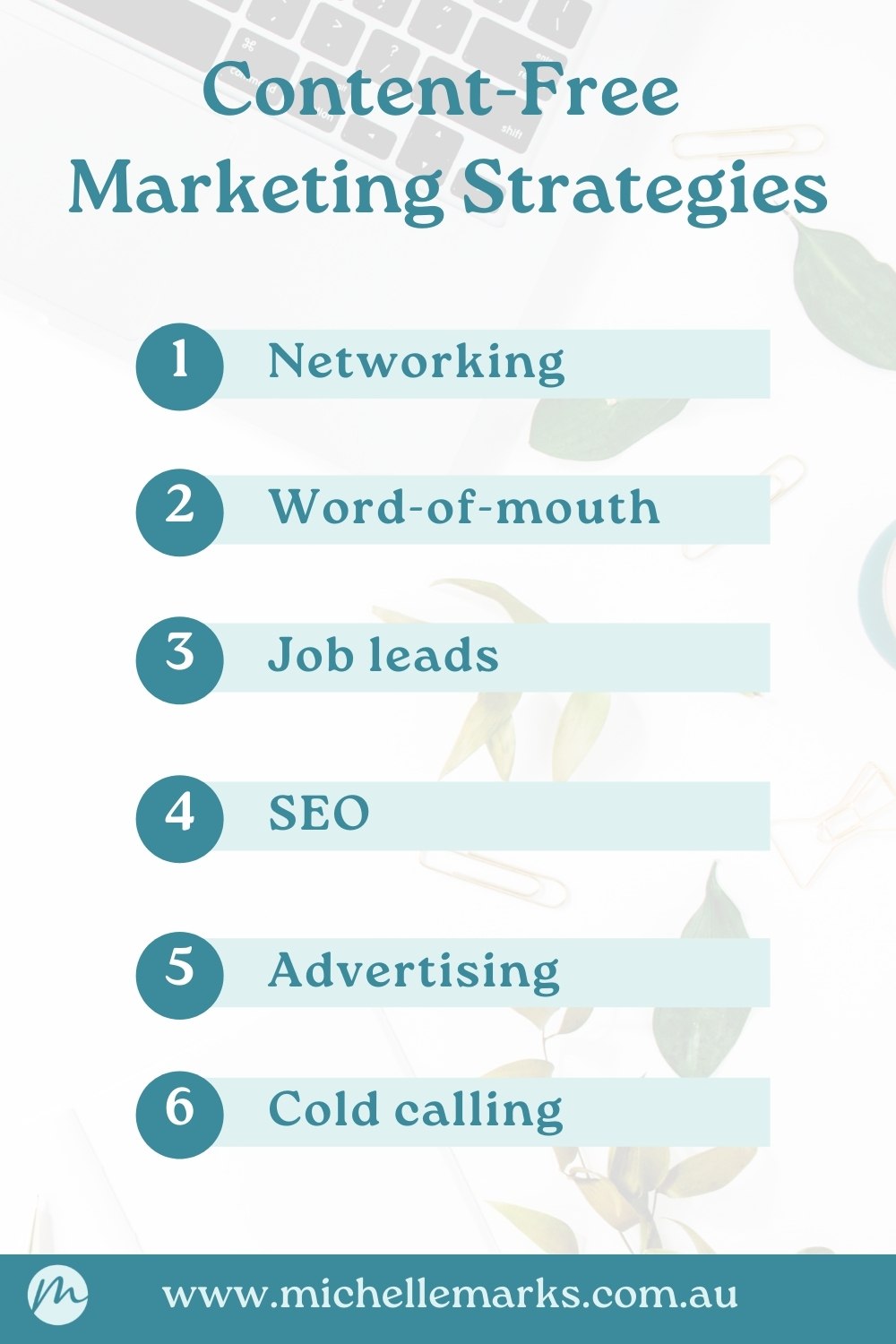 Content-Free Marketing Strategies

1 Networking

2 Word-of-mouth

3 Job leads

4 SEO

5 Advertising

6 Cold calling

m

www.michellemarks.com.au